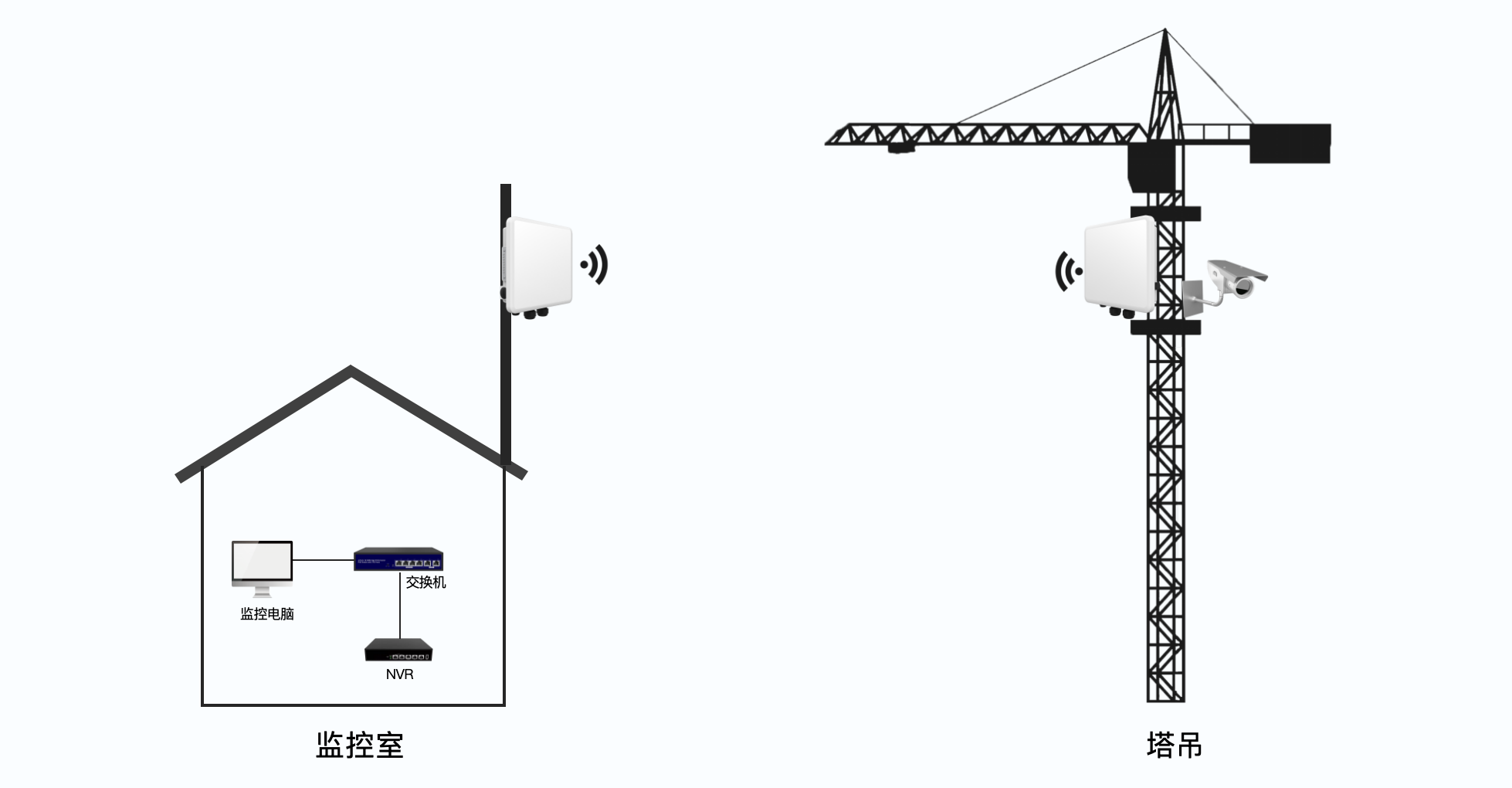 交换机

监控电脑

NVR

监控室

塔吊