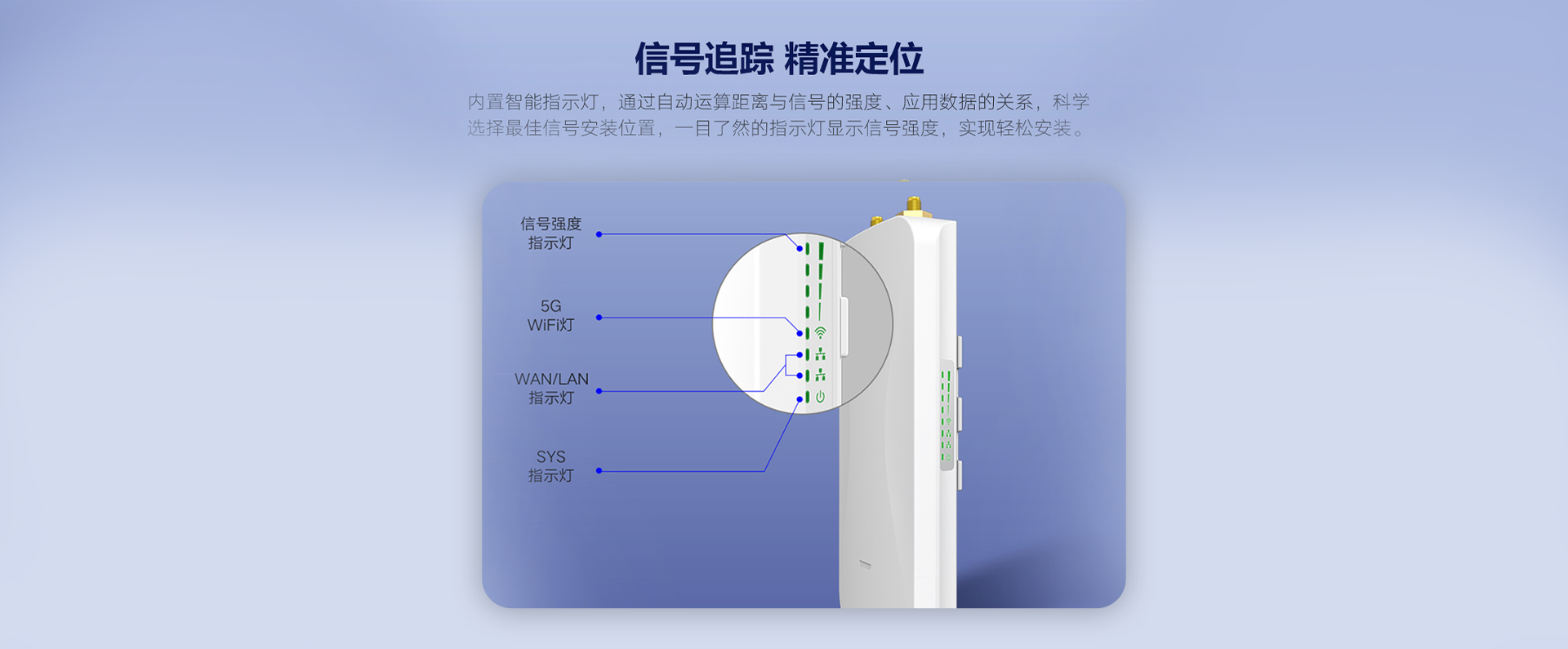 信号追踪 精准定位

内置智能指示灯，通过自动运算距离与信号的强度、应用数据的关系，科学选择最佳信号安装位置，一目了然的指示灯显示信号强度，实现轻松安装。

信号强度
指示灯

5G
WiFi灯

WAN/LAN
指示灯

SYS
指示灯