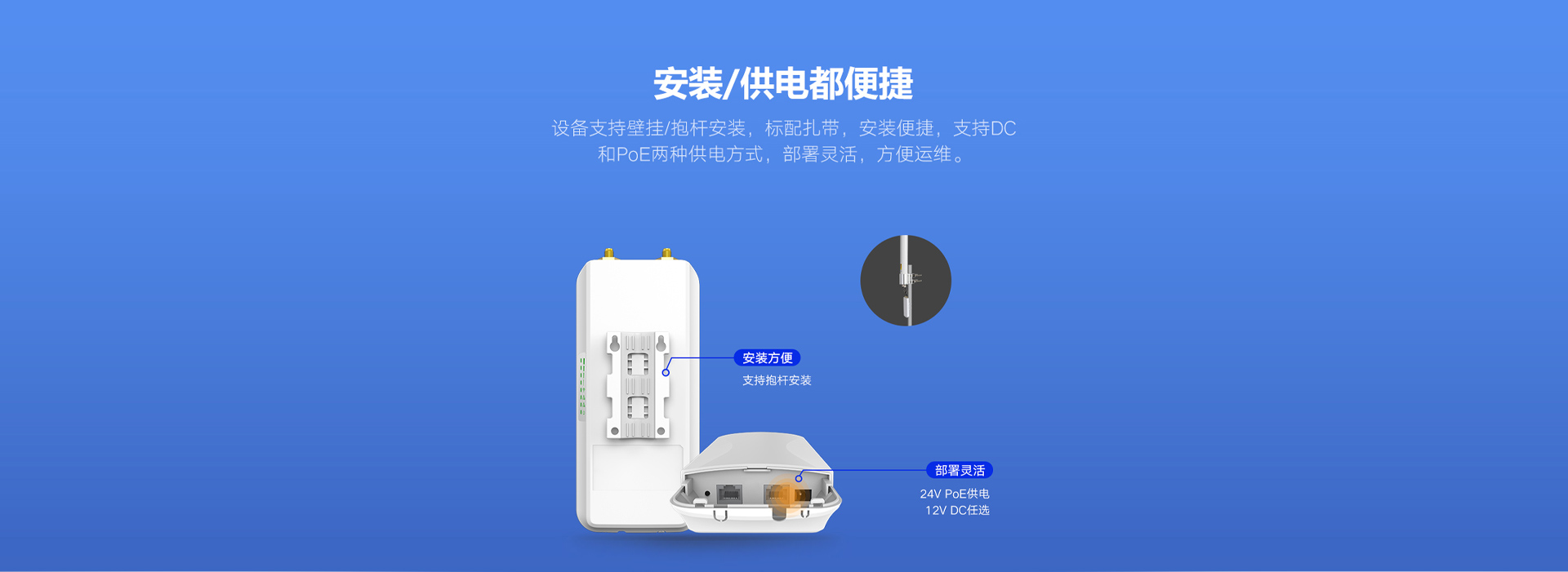 安装/供电都便捷

设备支持壁挂/抱杆安装，标配扎带，安装便捷，支持DC和PoE两种供电方式，部署灵活，方便运维。

安装方便
支持抱杆安装

部署灵活
24V PoE供电
12V DC任选