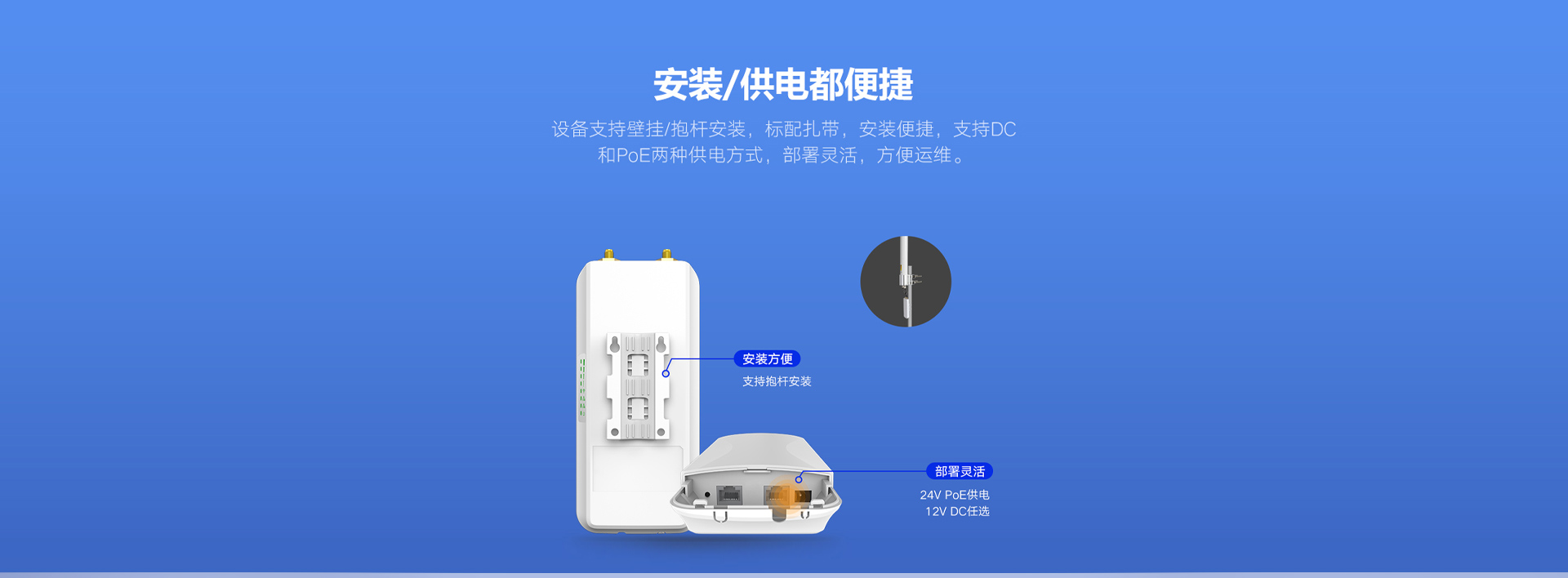 安装/供电都便捷

设备支持壁挂/抱杆安装，标配扎带，安装便捷，支持DC和PoE两种供电方式，部署灵活，方便运维。

安装方便
支持抱杆安装

部署灵活
24V PoE供电
12V DC任选