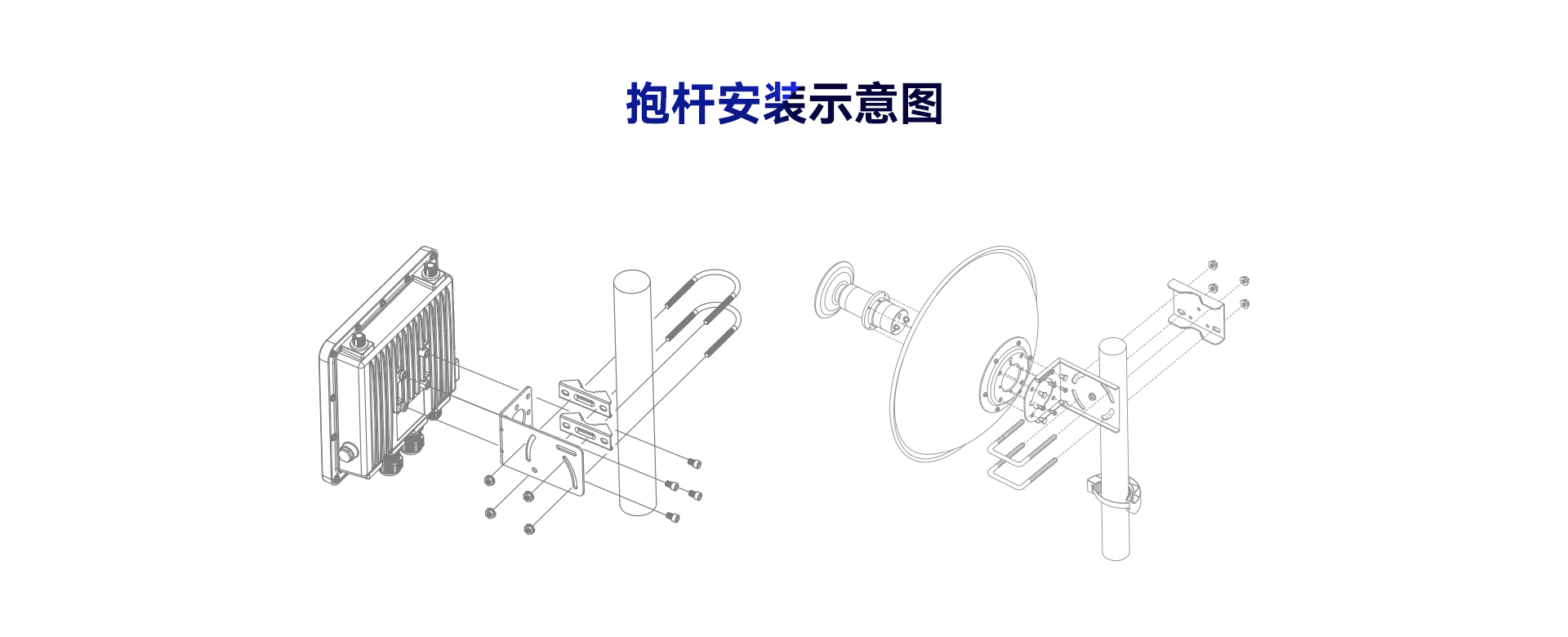 抱杆安装示意图