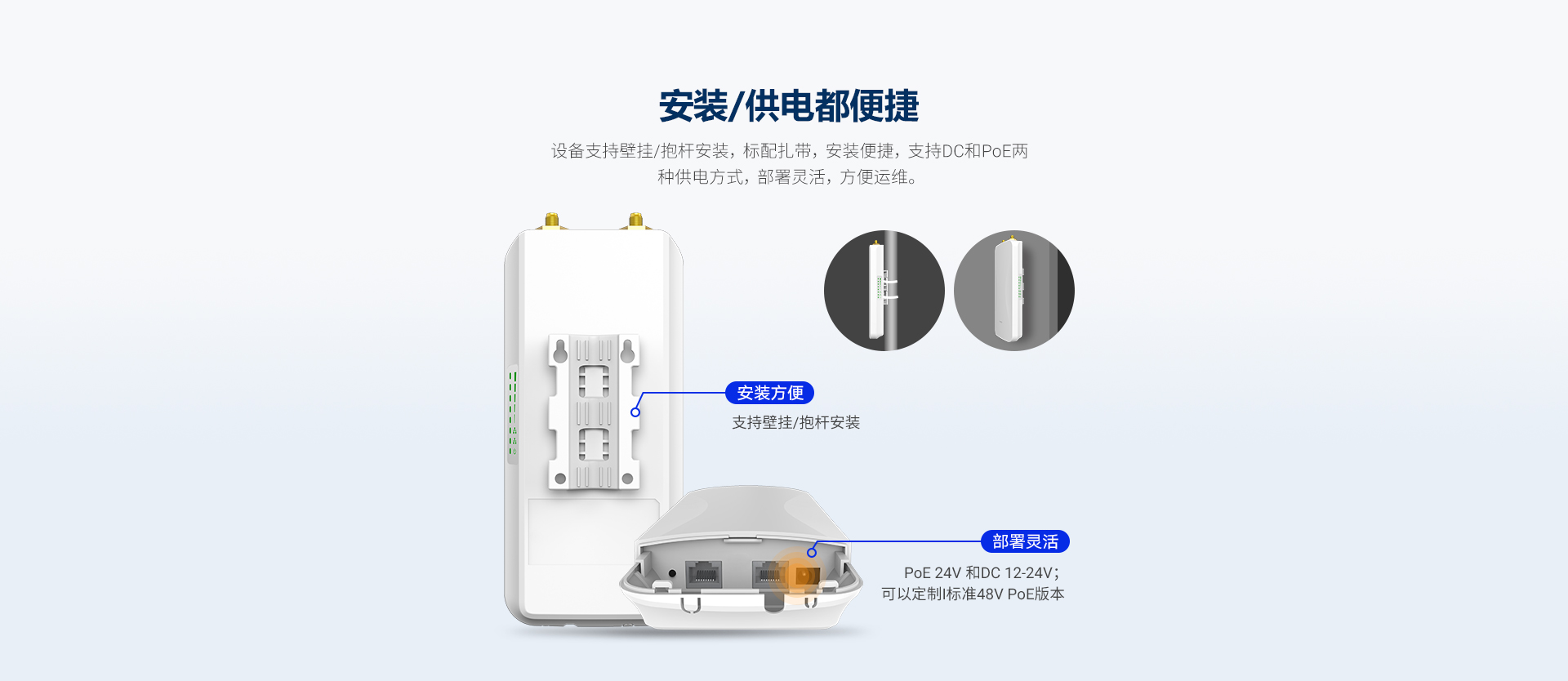 安装/供电都便捷

设备支持壁挂/抱杆安装，标配扎带，安装便捷，支持DC和PoE两种供电方式，部署灵活，方便运维。

安装方便

支持壁挂/抱杆安装

部署灵活

PoE 24V 和DC 12-24V；
可以定制I标准48V PoE版本