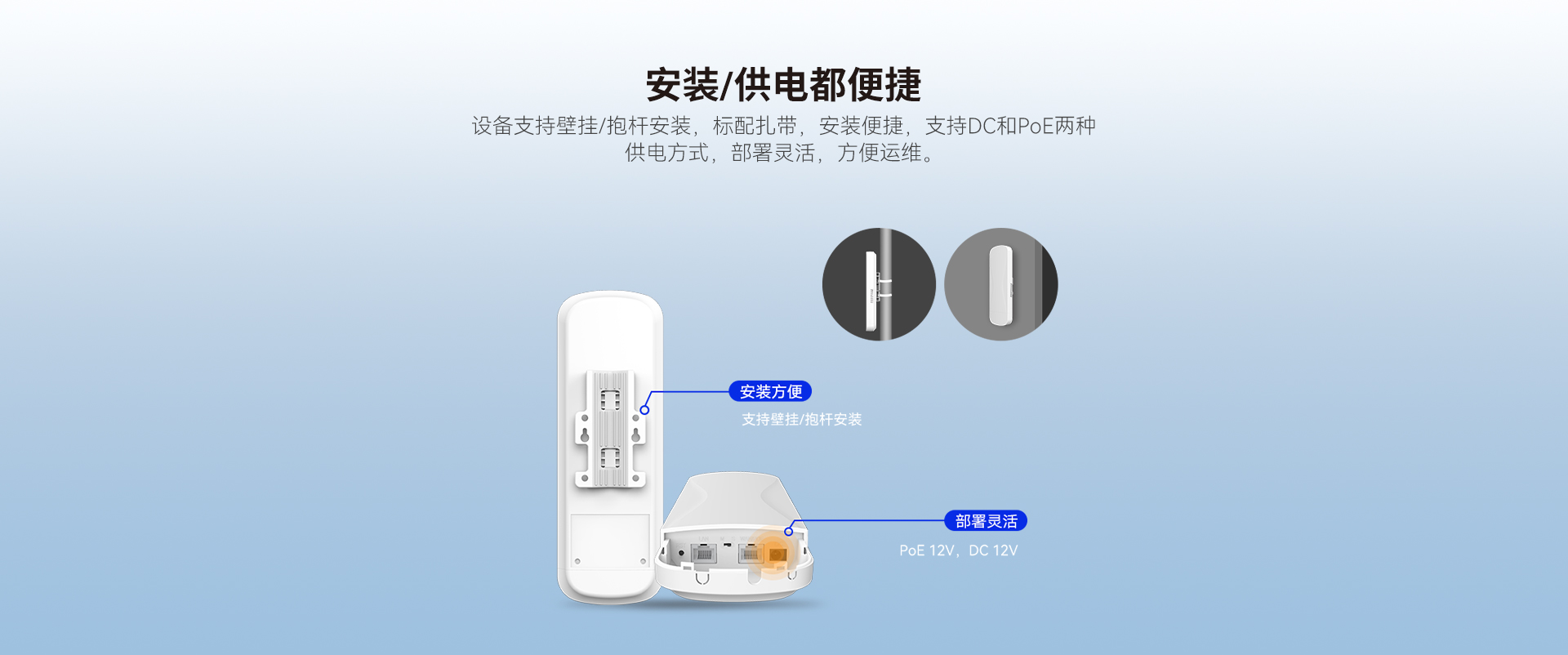 安装/供电都便捷

设备支持壁挂/抱杆安装，标配扎带，安装便捷，支持DC和PoE两种供电方式，部署灵活，方便运维。

安装方便

支持壁挂/抱杆安装

部署灵活

PoE 12V，DC 12V