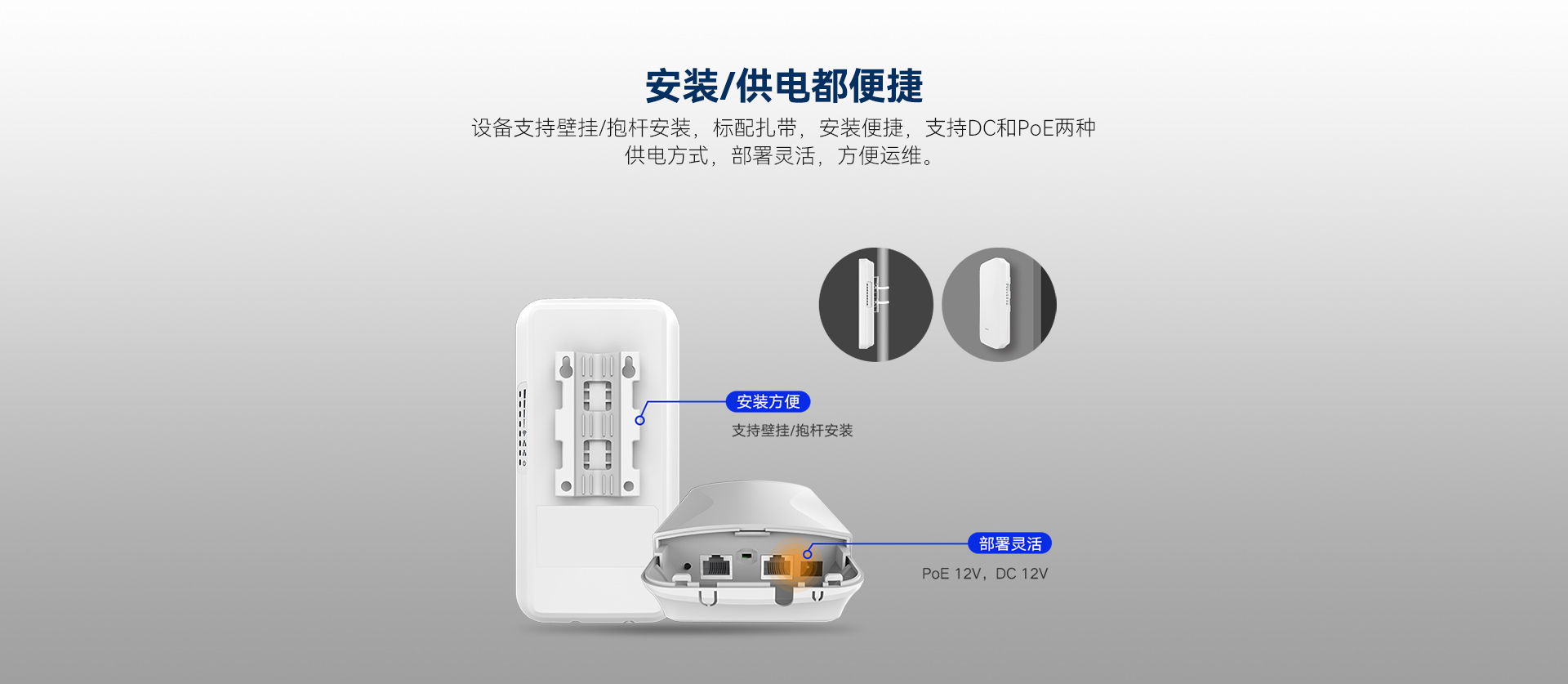 安装/供电都便捷

设备支持壁挂/抱杆安装，标配扎带，安装便捷，支持DC和PoE两种供电方式，部署灵活，方便运维。

安装方便

支持壁挂/抱杆安装

部署灵活

PoE 12V，DC 12V