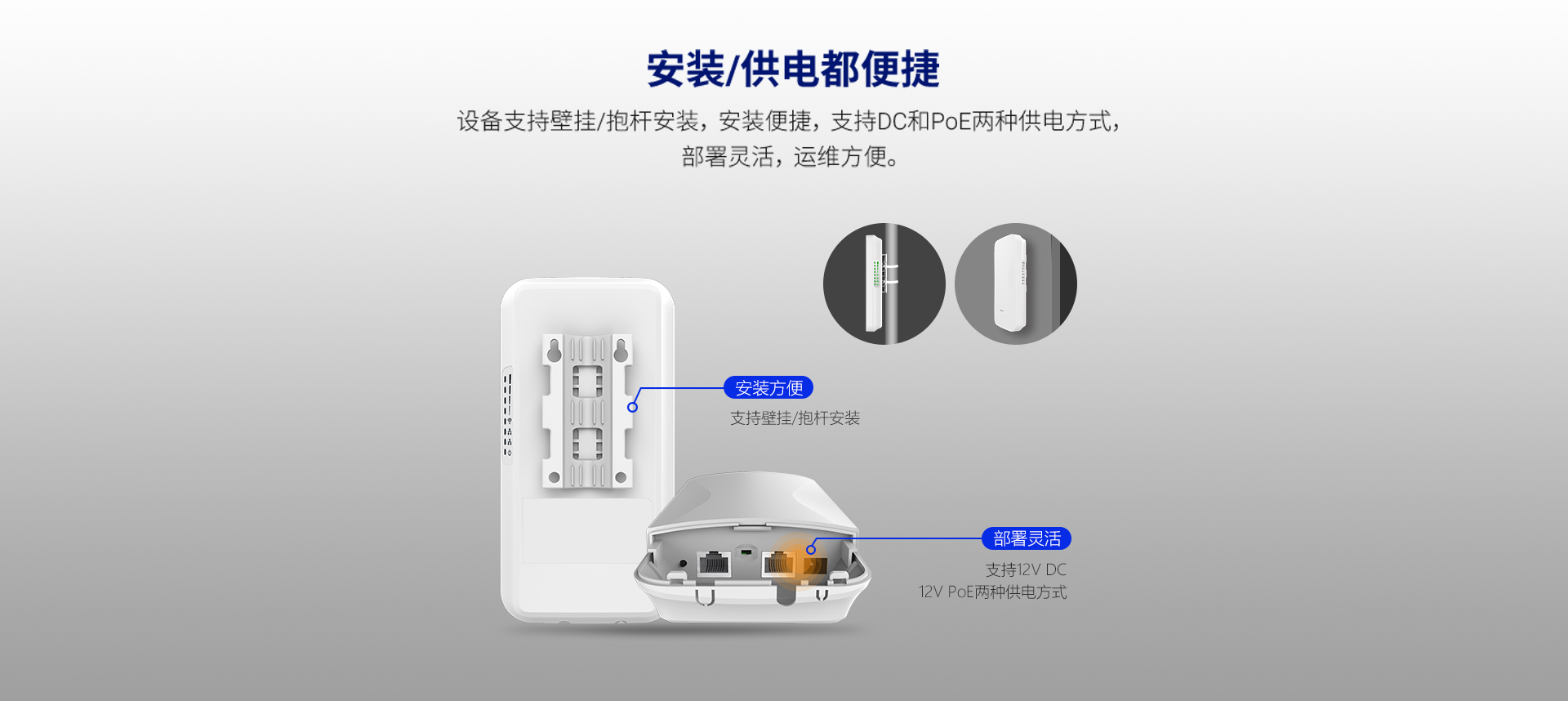 安装/供电都便捷

设备支持壁挂/抱杆安装，安装便捷，支持DC和PoE两种供电方式，部署灵活，运维方便。

安装方便
支持壁挂/抱杆安装

部署灵活
支持12V DC
12V PoE两种供电方式