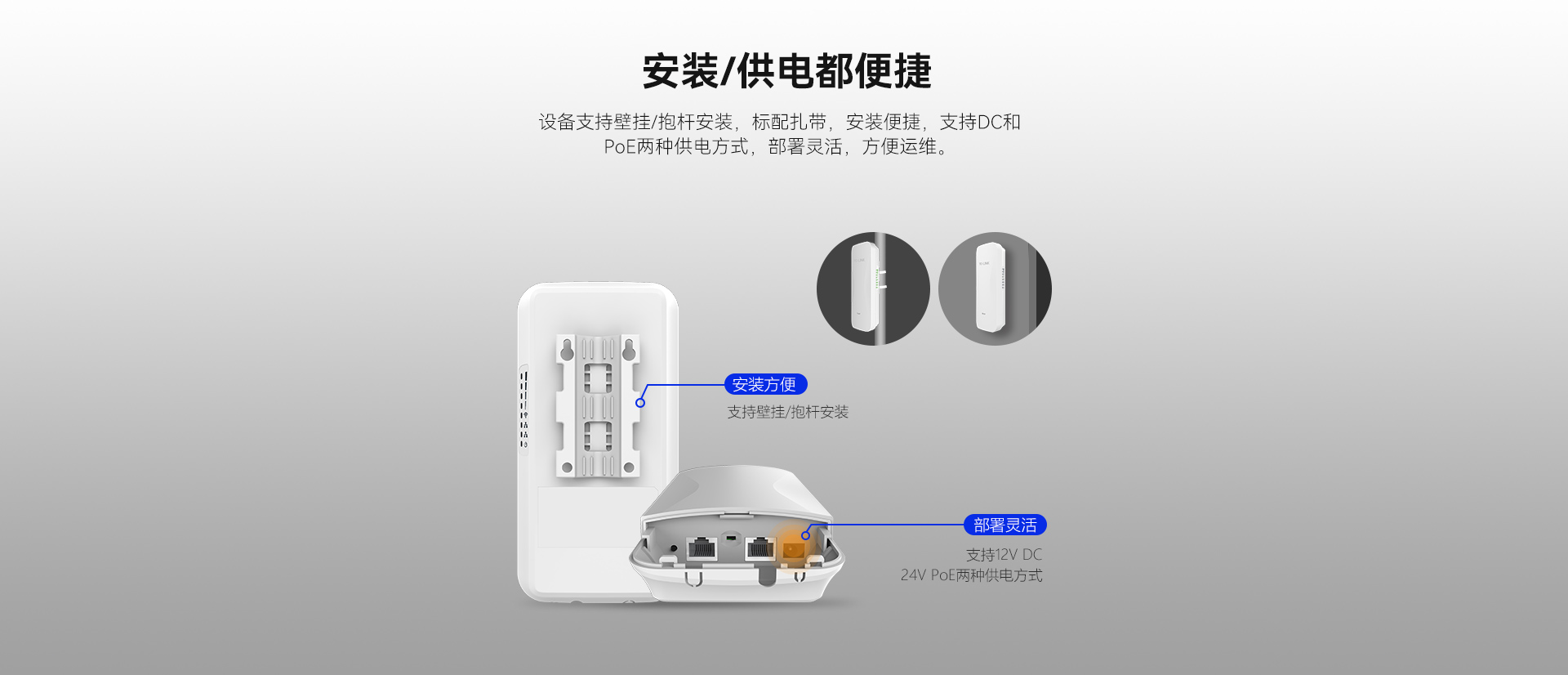 安装/供电都便捷

设备支持壁挂/抱杆安装，标配扎带，安装便捷，支持DC和PoE两种供电方式，部署灵活，方便运维。

安装方便
支持壁挂/抱杆安装

部署灵活
支持12V DC
24V PoE两种供电方式