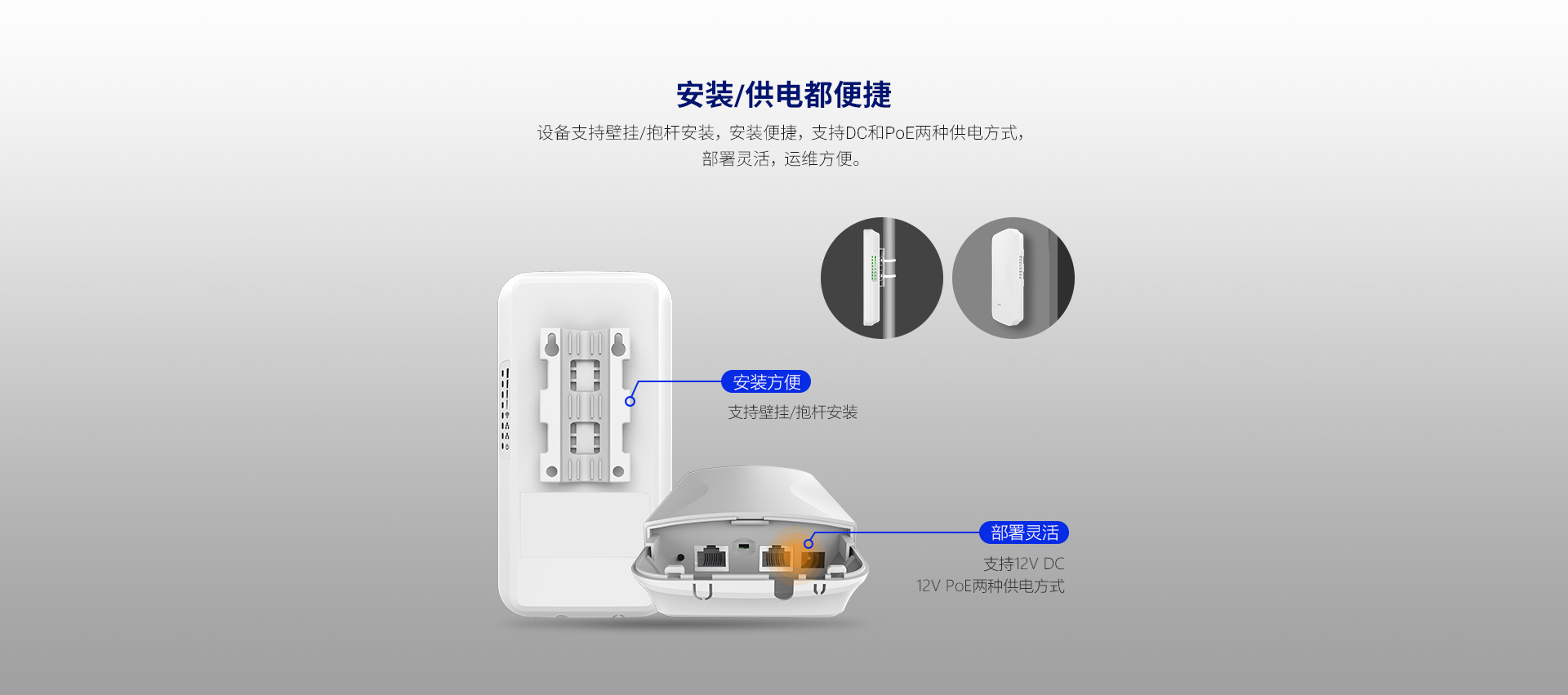 安装/供电都便捷

设备支持壁挂/抱杆安装，安装便捷，支持DC和PoE两种供电方式，部署灵活，运维方便。

安装方便

支持壁挂/抱杆安装

部署灵活

支持12V DC
12V PoE两种供电方式