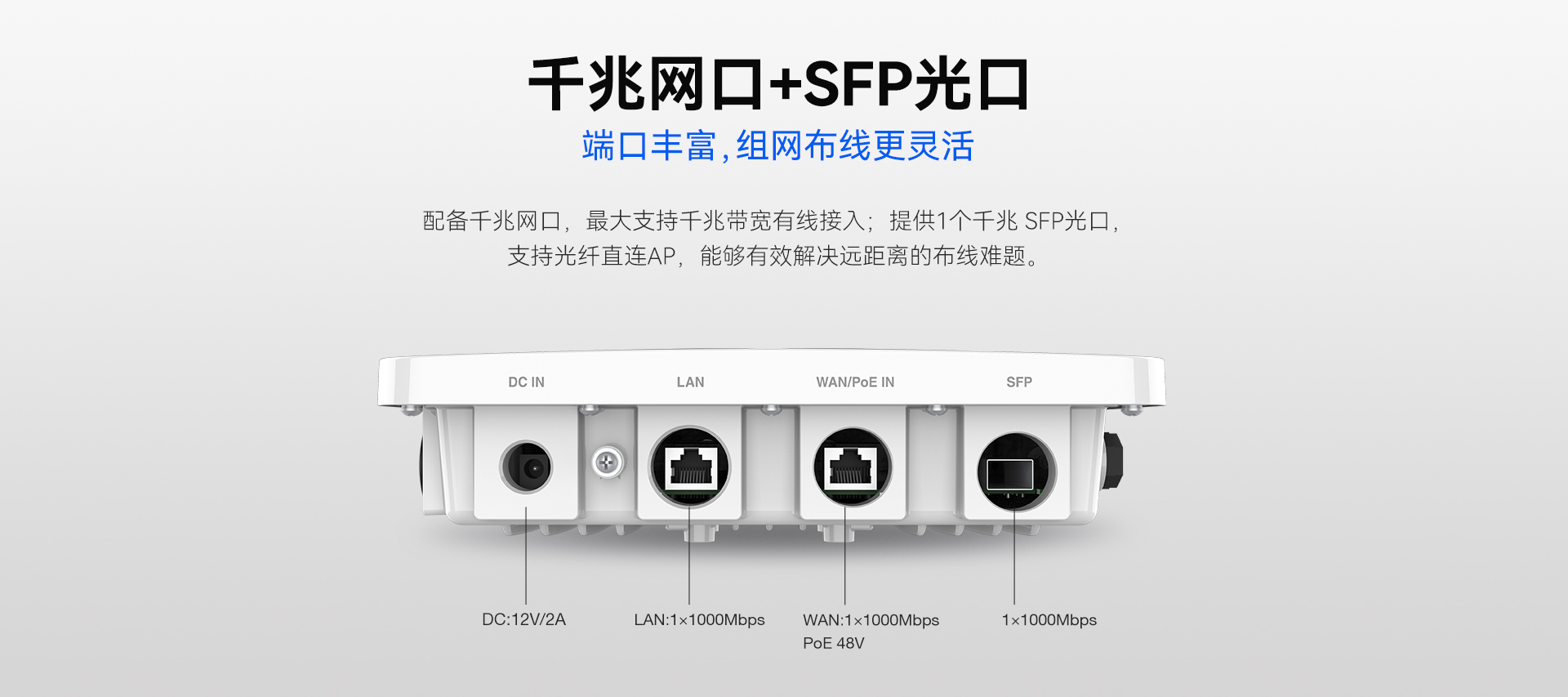 千兆网口+SFP光口
端口丰富，组网布线更灵活

配备千兆网口，最大支持千兆带宽有线接入；提供1个千兆 SFP光口，支持光纤直连AP，能够有效解决远距离的布线难题。

DC IN
LAN
WAN/PoE IN
SFP

DC:12V/2A
LAN:1×1000Mbps
WAN:1×1000Mbps
PoE 48V
1×1000Mbps