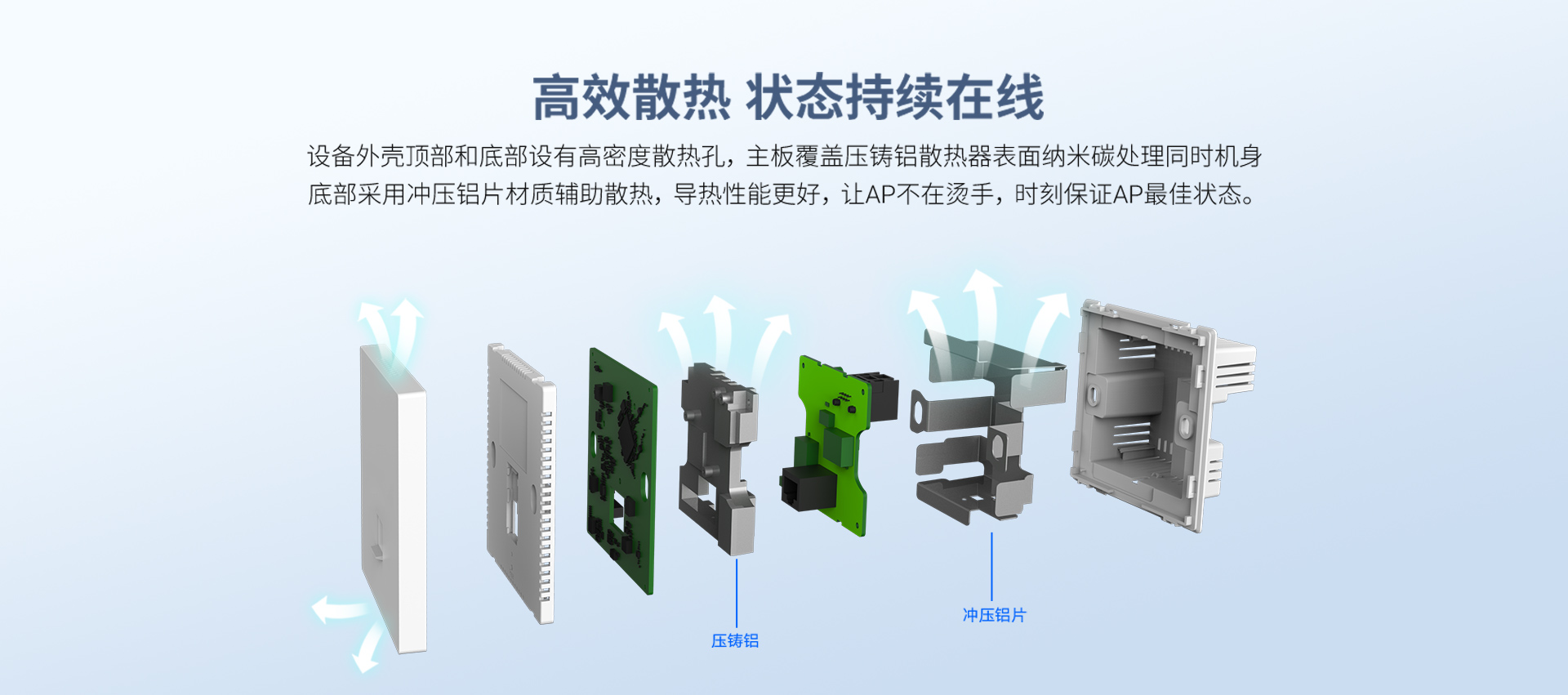 高效散热 状态持续在线

设备外壳顶部和底部设有高密度散热孔，主板覆盖压铸铝散热器表面纳米碳处理同时机身底部采用冲压铝片材质辅助散热，导热性能更好，让AP不在烫手，时刻保证AP最佳状态。

压铸铝

冲压铝片