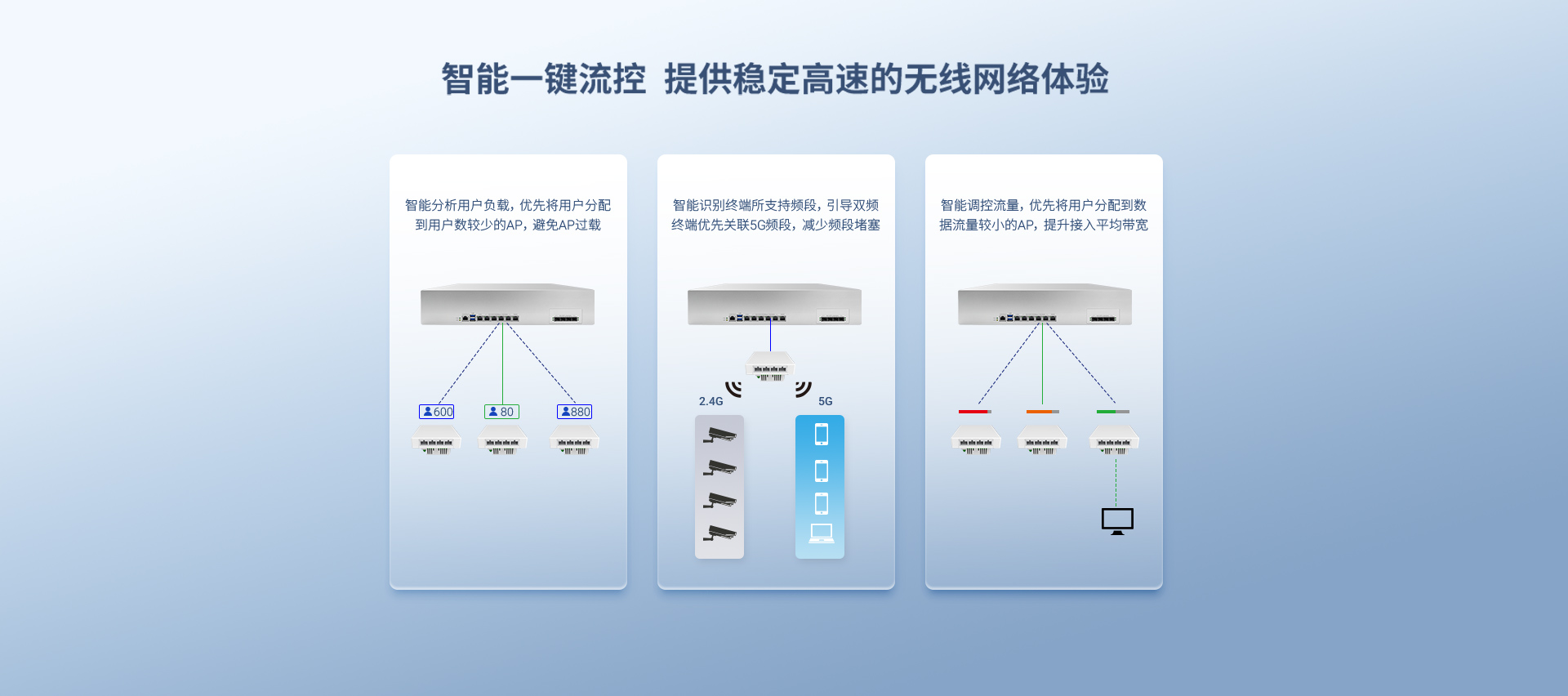 智能一键流控 提供稳定高速的无线网络体验

智能分析用户负载，优先将用户分配到用户数较少的AP，避免AP过载

600

80

880

智能识别终端所支持频段，引导双频终端优先关联5G频段，减少频段堵塞

2.4G

5G

智能调控流量，优先将用户分配到数据流量较小的AP，提升接入平均带宽