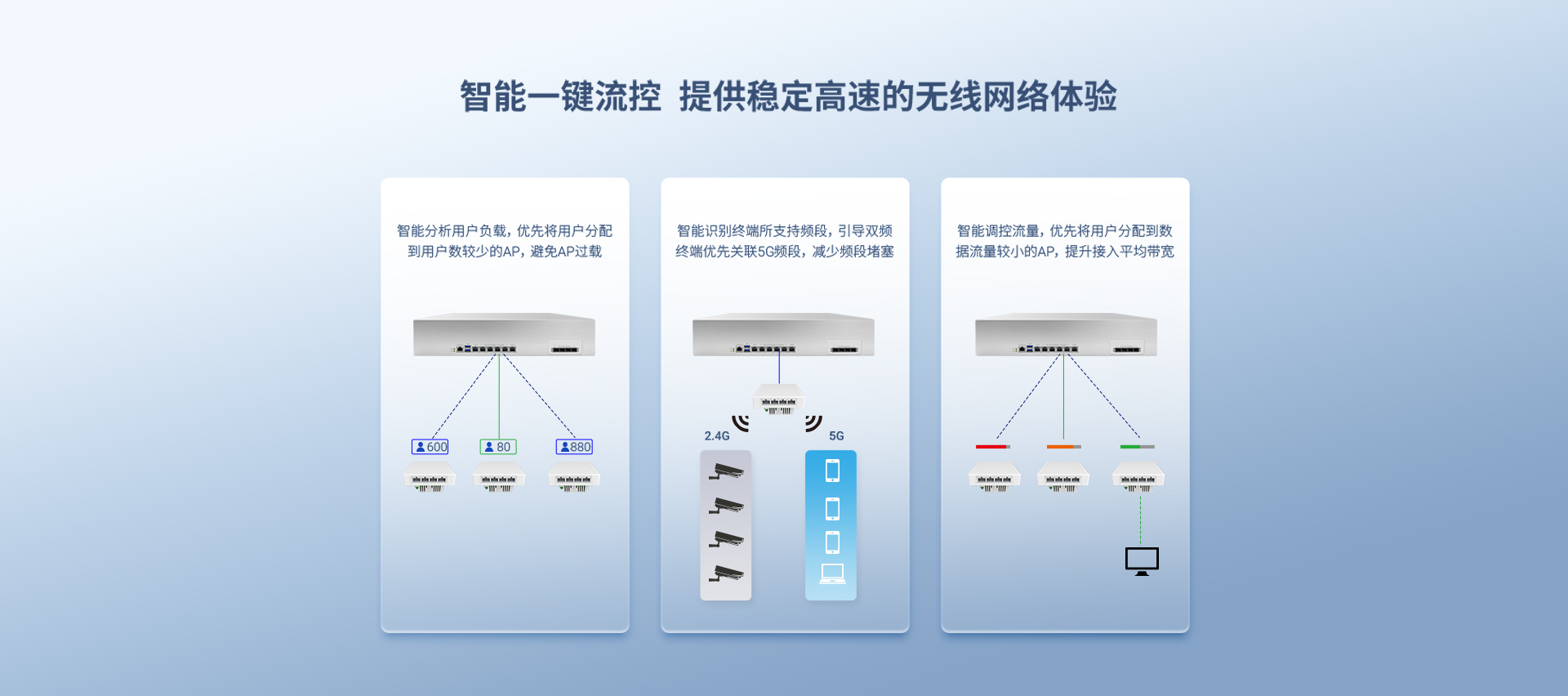 智能一键流控 提供稳定高速的无线网络体验

智能分析用户负载，优先将用户分配到用户数较少的AP，避免AP过载

600

80

880

智能识别终端所支持频段，引导双频终端优先关联5G频段，减少频段堵塞

2.4G

5G

智能调控流量，优先将用户分配到数据流量较小的AP，提升接入平均带宽