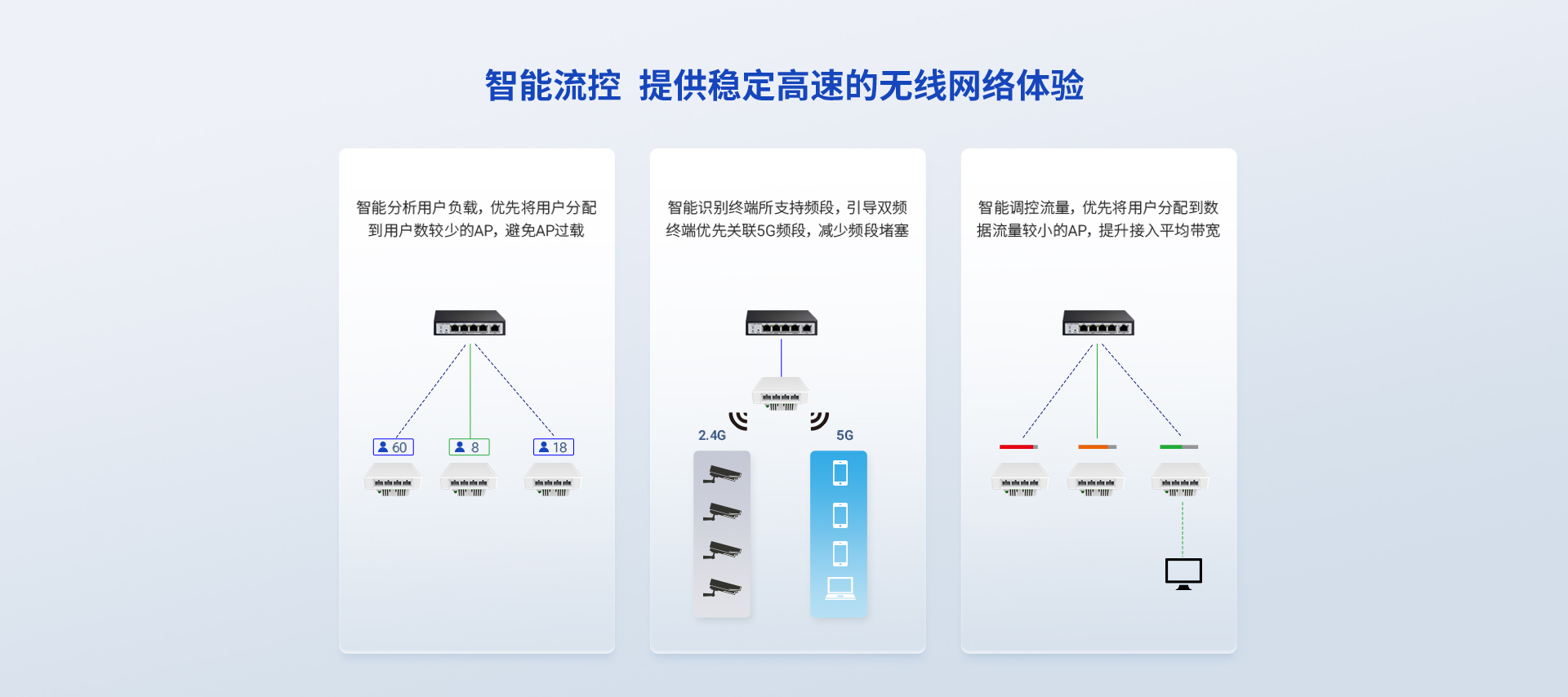 智能流控 提供稳定高速的无线网络体验

智能分析用户负载，优先将用户分配到用户数较少的AP，避免AP过载

60

8

18

智能识别终端所支持频段，引导双频终端优先关联5G频段，减少频段堵塞

2.4G

5G

智能调控流量，优先将用户分配到数据流量较小的AP，提升接入平均带宽